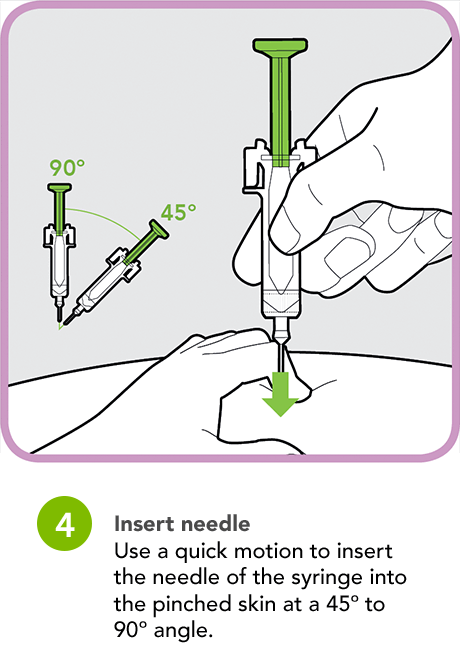 90°

45°

4

Insert needle

Use a quick motion to insert the needle of the syringe into the pinched skin at a 45° to 90° angle.