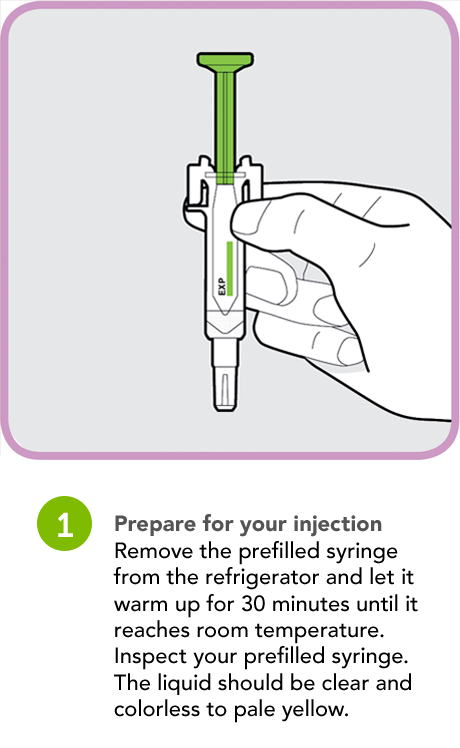 EXP

1

Prepare for your injection
Remove the prefilled syringe from the refrigerator and let it warm up for 30 minutes until it reaches room temperature. Inspect your prefilled syringe. The liquid should be clear and colorless to pale yellow.