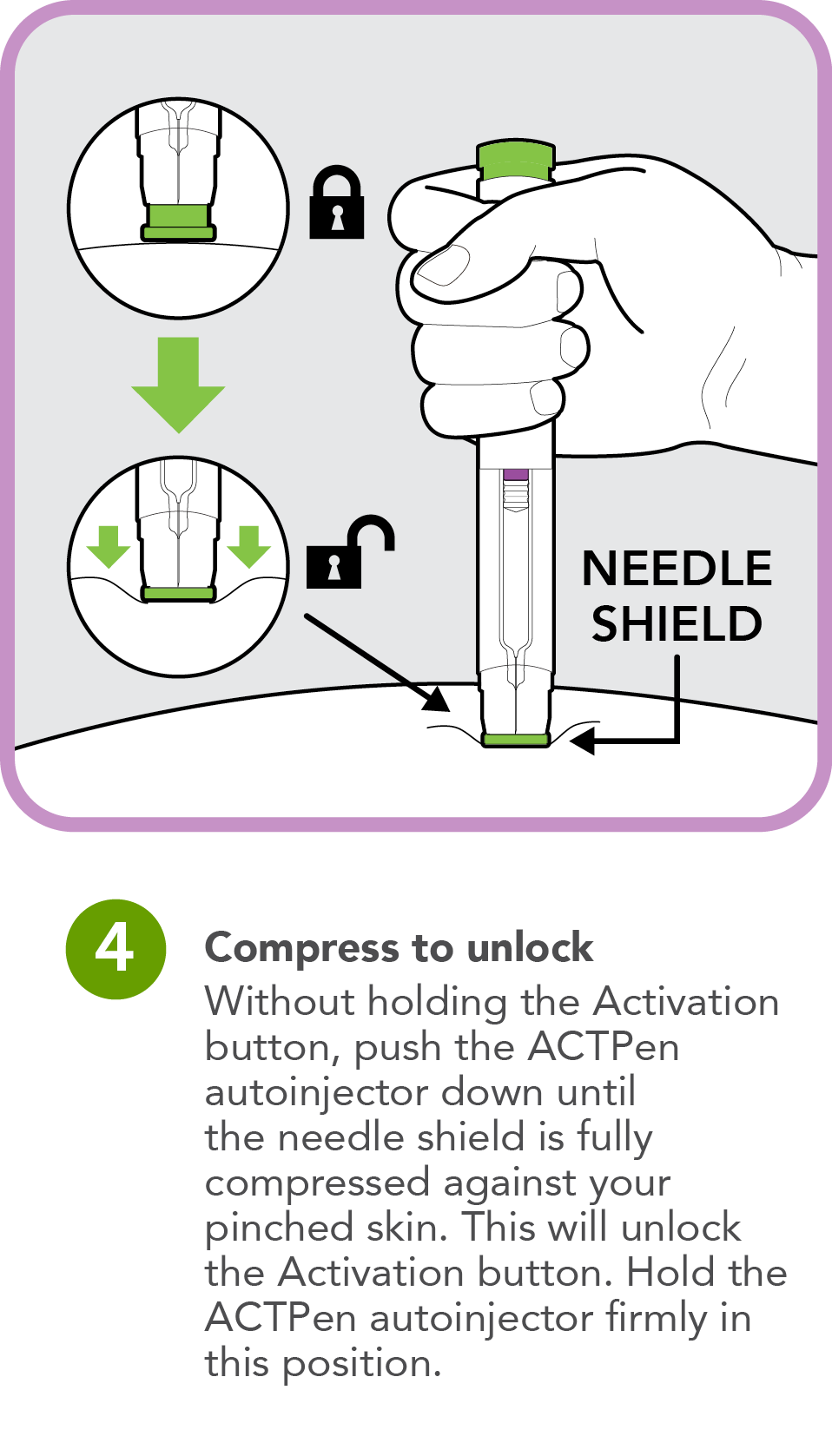 NEEDLE SHIELD

4

Compress to unlock

Without holding the Activation button, push the ACTPen autoinjector down until the needle shield is fully compressed against your pinched skin. This will unlock the Activation button. Hold the ACTPen autoinjector firmly in this position.