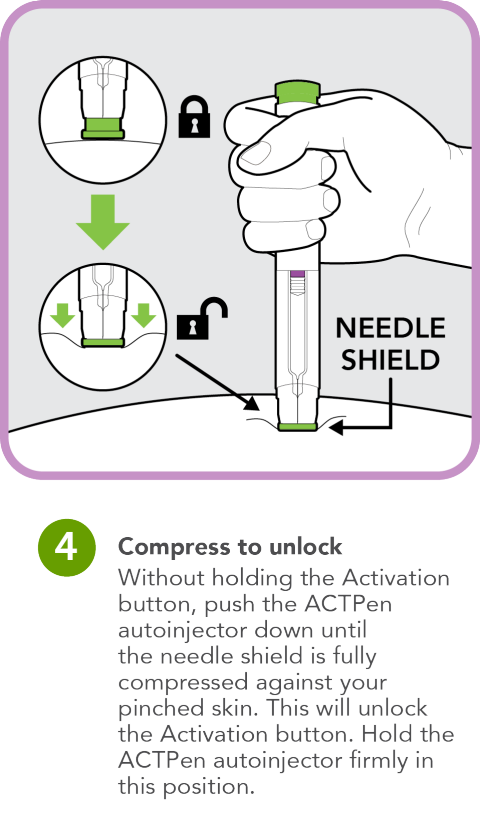 NEEDLE SHIELD

4

Compress to unlock

Without holding the Activation button, push the ACTPen autoinjector down until the needle shield is fully compressed against your pinched skin. This will unlock the Activation button. Hold the ACTPen autoinjector firmly in this position.