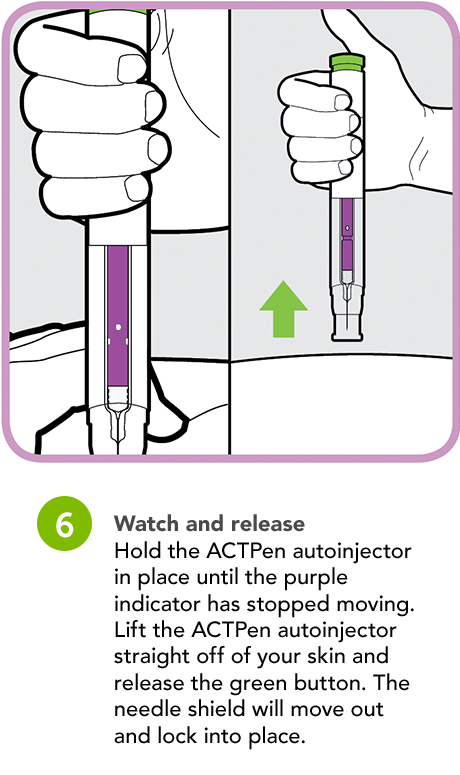 6

Watch and release
Hold the ACTPen autoinjector in place until the purple indicator has stopped moving. Lift the ACTPen autoinjector straight off of your skin and release the green button. The needle shield will move out and lock into place.