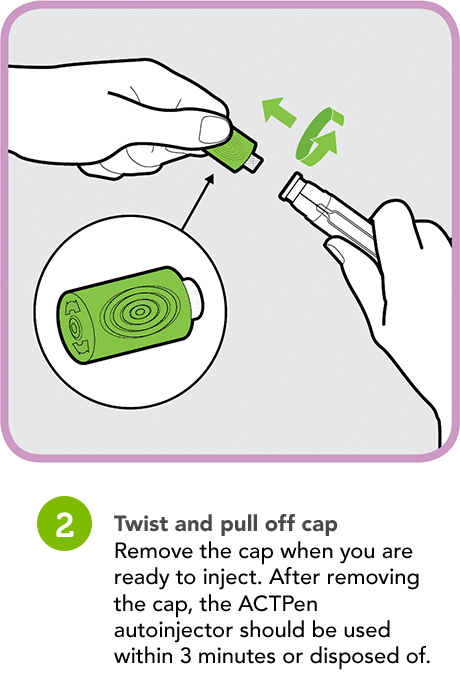 2

Twist and pull off cap
Remove the cap when you are ready to inject. After removing the cap, the ACTPen autoinjector should be used within 3 minutes or disposed of.