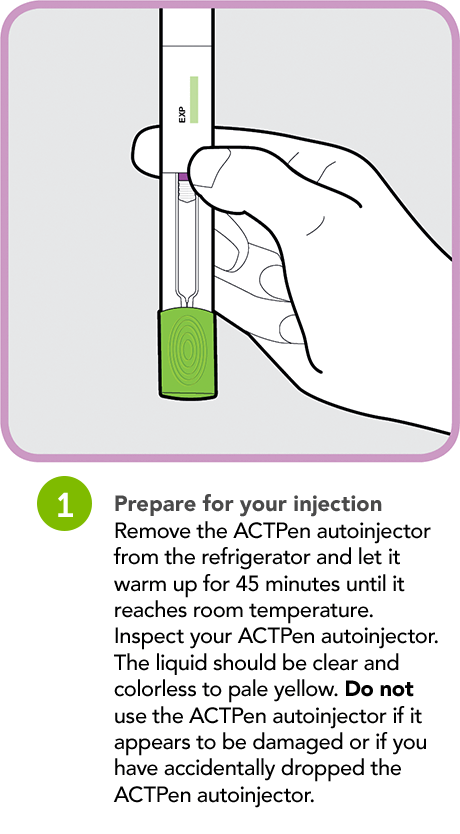 EXP

1

Prepare for your injection
Remove the ACTPen autoinjector from the refrigerator and let it warm up for 45 minutes until it reaches room temperature. Inspect your ACTPen autoinjector. The liquid should be clear and colorless to pale yellow. Do not use the ACTPen autoinjector if it appears to be damaged or if you have accidentally dropped the ACTPen autoinjector.