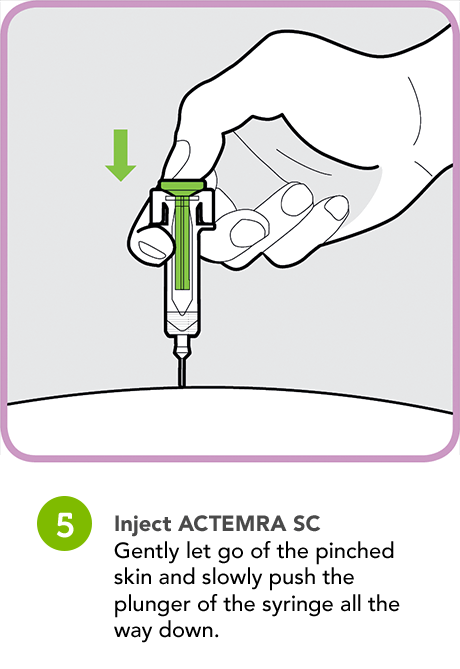 5

Inject ACTEMRA SC
Gently let go of the pinched skin and slowly push the plunger of the syringe all the way down.