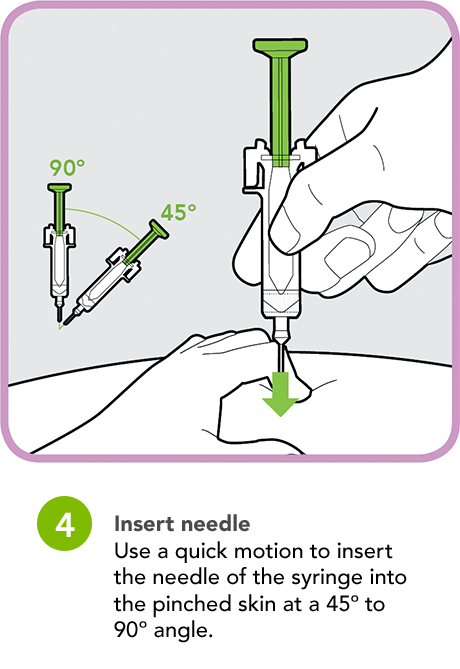 90°

45°

4

Insert needle
Use a quick motion to insert the needle of the syringe into the pinched skin at a 45° to 90° angle.