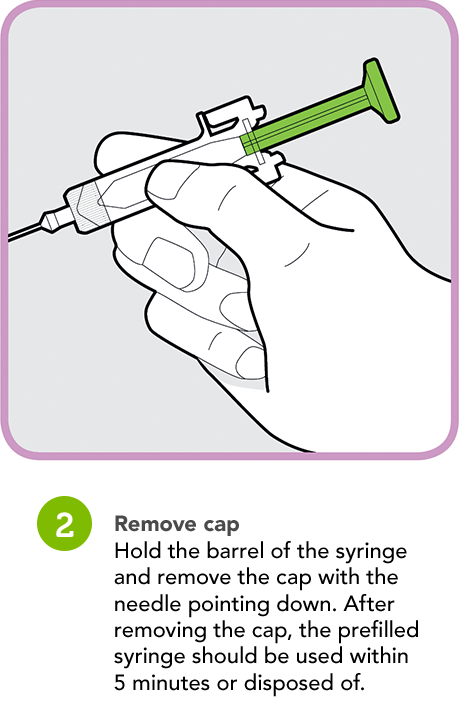 2

Remove cap
Hold the barrel of the syringe and remove the cap with the needle pointing down. After removing the cap, the prefilled syringe should be used within 5 minutes or disposed of.